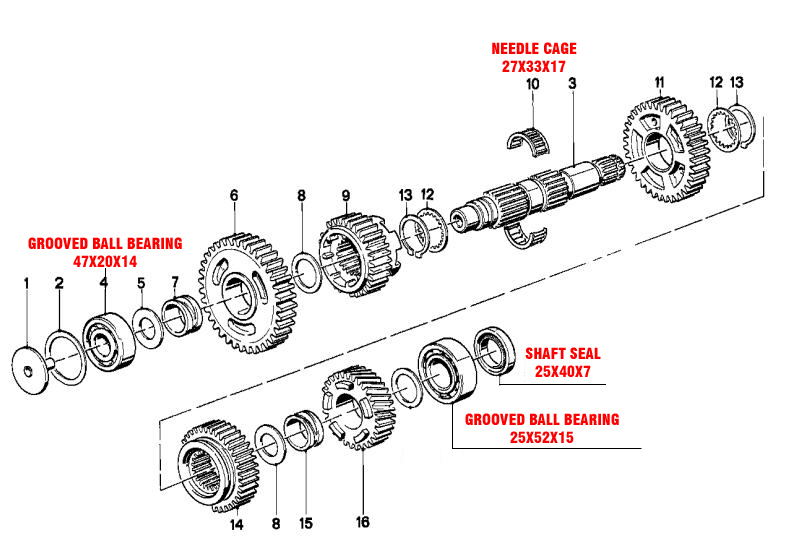 NEEDLE CAGE
27X33X17

10 3 11 12 13

6 8 9 13 12

GROOVED BALL BEARING
47X20X14

1 2 4 5 7

SHAFT SEAL
25X40X7

GROOVED BALL BEARING
25X52X15

14 8 15 16