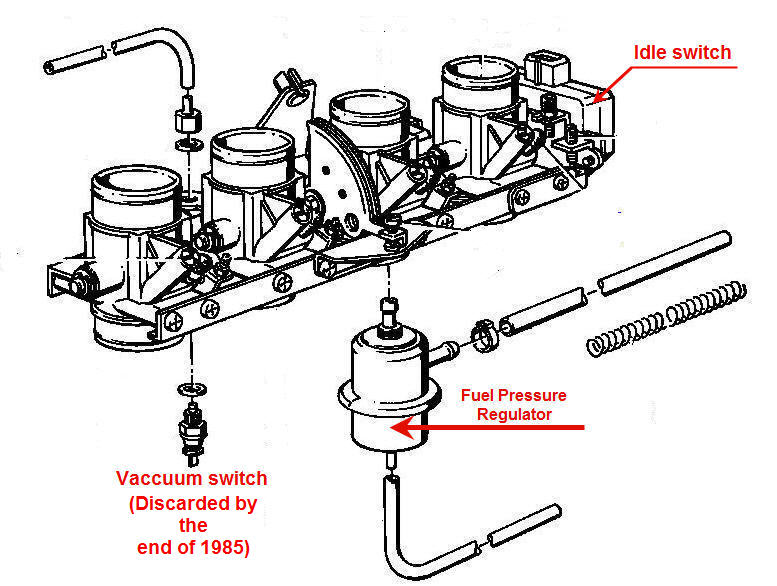 Idle switch

Fuel Pressure Regulator

Vaccuum switch (Discarded by the end of 1985)