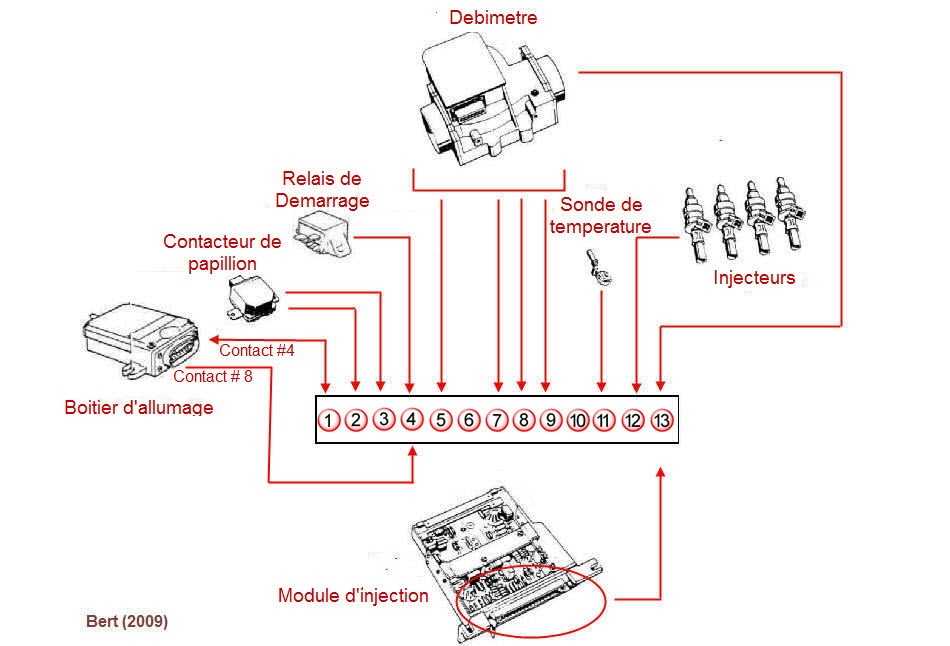 Debimetre

Relais de Demarrage

Sonde de temperature

Contacteur de papillion

Injecteurs

Contact #4

Contact # 8

Boitier d'allumage

1 2 3 4 5 6 7 8 9 10 11 12 13

Module d'injection

Bert (2009)